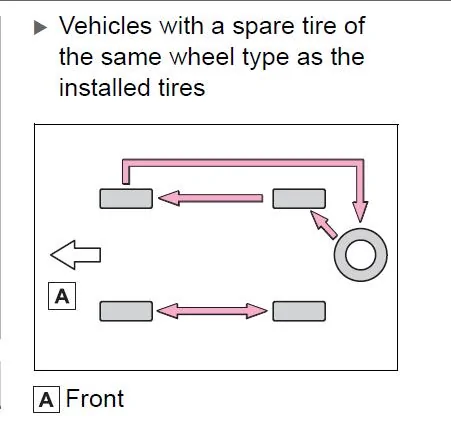 ▶ Vehicles with a spare tire of the same wheel type as the installed tires

A

A Front